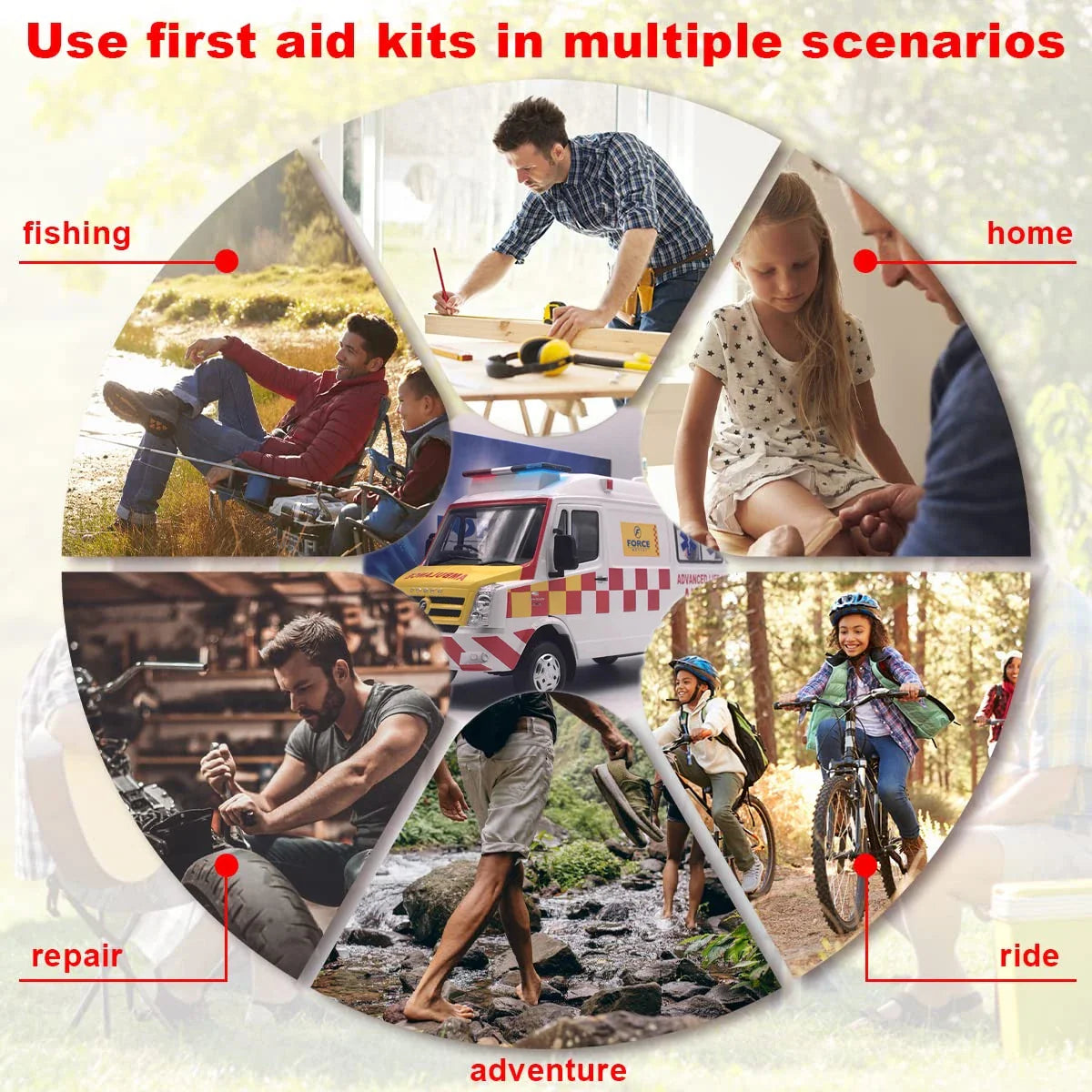 Use first aid kits in multiple scenarios

fishing

home

FORCE

AMBULANCE

ADVANCED LIFE

repair

ride

adventure