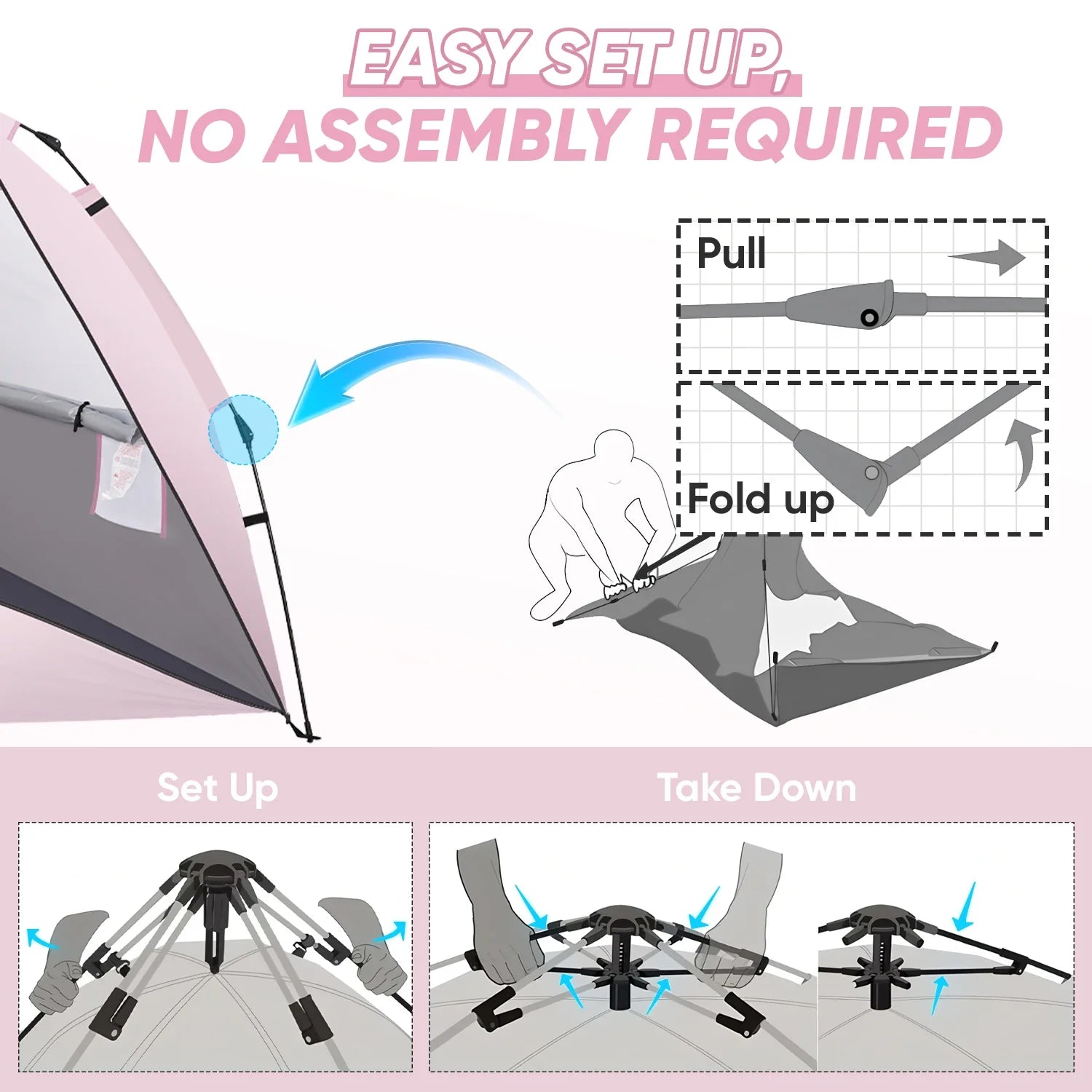 EASY SET UP,
NO ASSEMBLY REQUIRED

Pull

Fold up

Set Up

Take Down