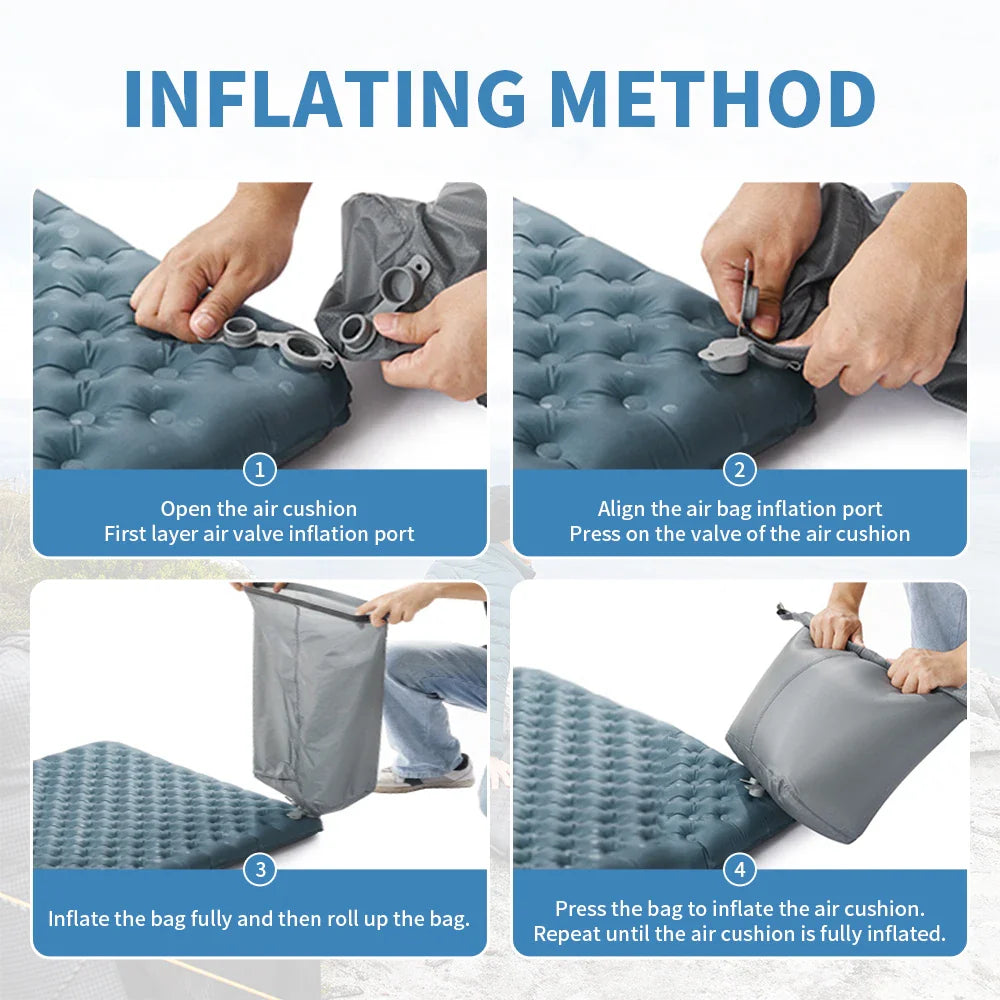 INFLATING METHOD

1
Open the air cushion
First layer air valve inflation port

2
Align the air bag inflation port
Press on the valve of the air cushion

3
Inflate the bag fully and then roll up the bag.

4
Press the bag to inflate the air cushion.
Repeat until the air cushion is fully inflated.